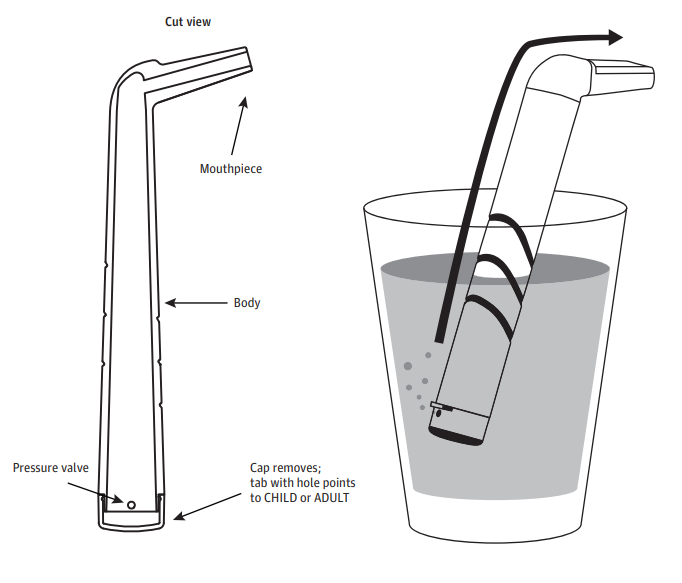 Cut view

Mouthpiece

Body

Pressure valve

Cap removes; tab with hole points to CHILD or ADULT