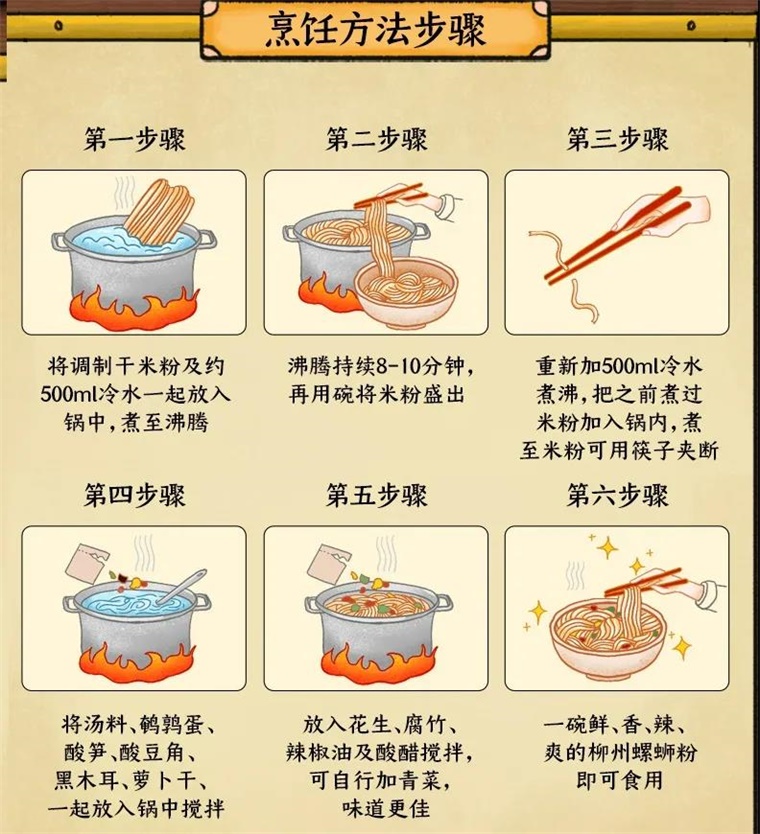 烹饪方法步骤

第一步骤

将调制干米粉及约500ml冷水一起放入锅中，煮至沸腾

第二步骤

沸腾持续8-10分钟，再用碗将米粉盛出

第三步骤

重新加500ml冷水煮沸，把之前煮过米粉加入锅内，煮至米粉可用筷子夹断

第四步骤

将汤料、鹌鹑蛋、酸笋、酸豆角、黑木耳、萝卜干、一起放入锅中搅拌

第五步骤

放入花生、腐竹、辣椒油及酸醋搅拌，可自行加青菜，味道更佳

第六步骤

一碗鲜、香、辣、爽的柳州螺蛳粉即可食用